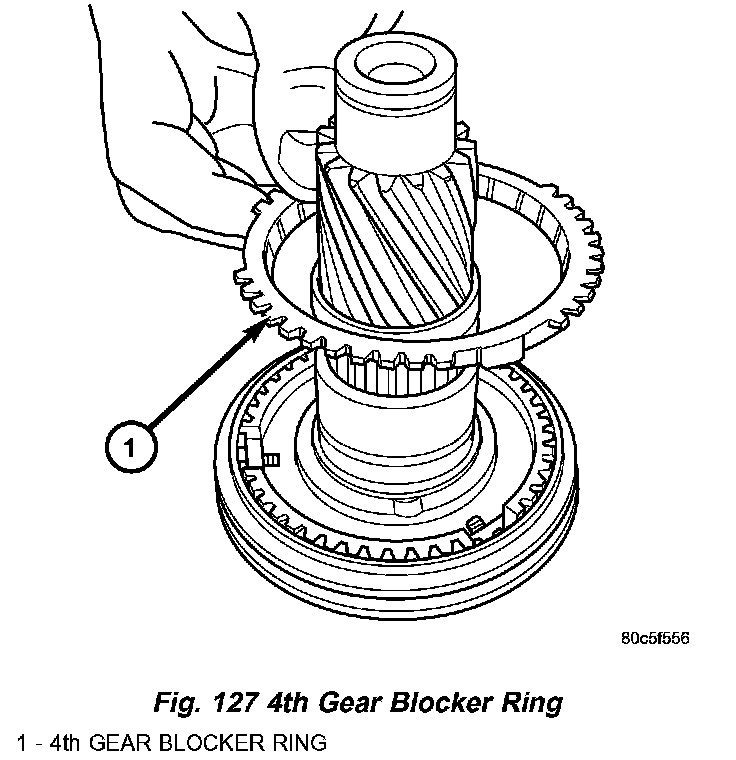 1

80c5f556

Fig. 127 4th Gear Blocker Ring

1 - 4th GEAR BLOCKER RING