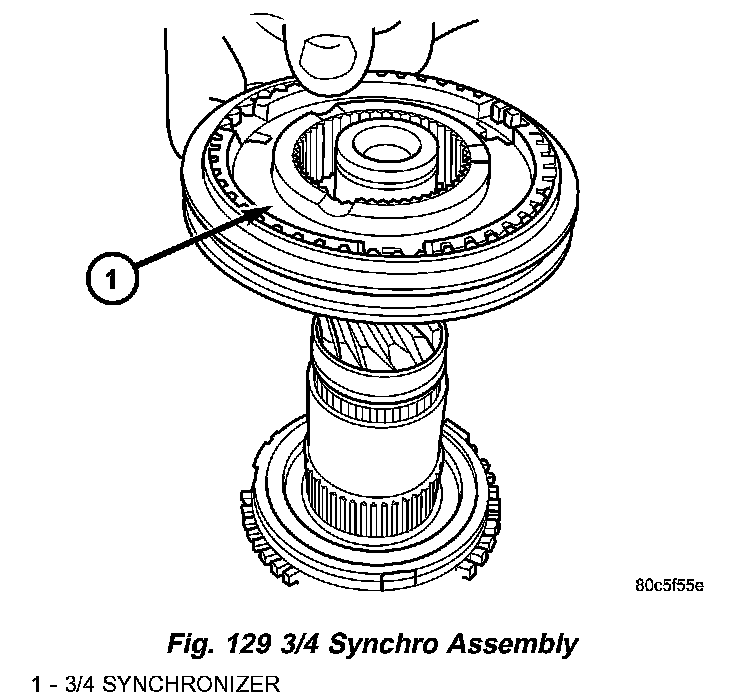 1

80c5f55e

Fig. 129 3/4 Synchro Assembly

1 - 3/4 SYNCHRONIZER