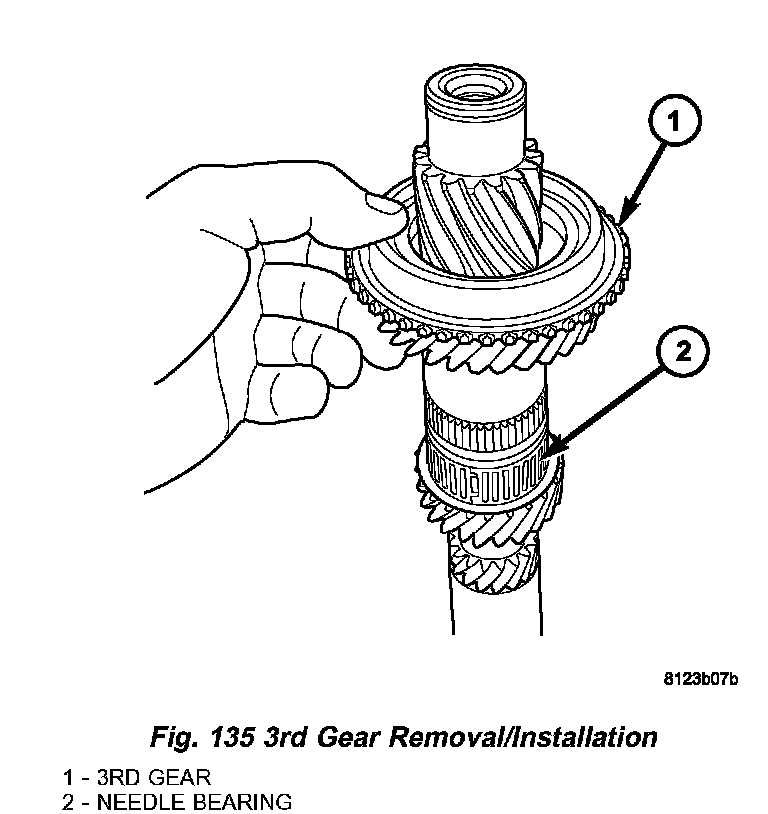 1

2

8123b07b

Fig. 135 3rd Gear Removal/Installation

1 - 3RD GEAR
2 - NEEDLE BEARING