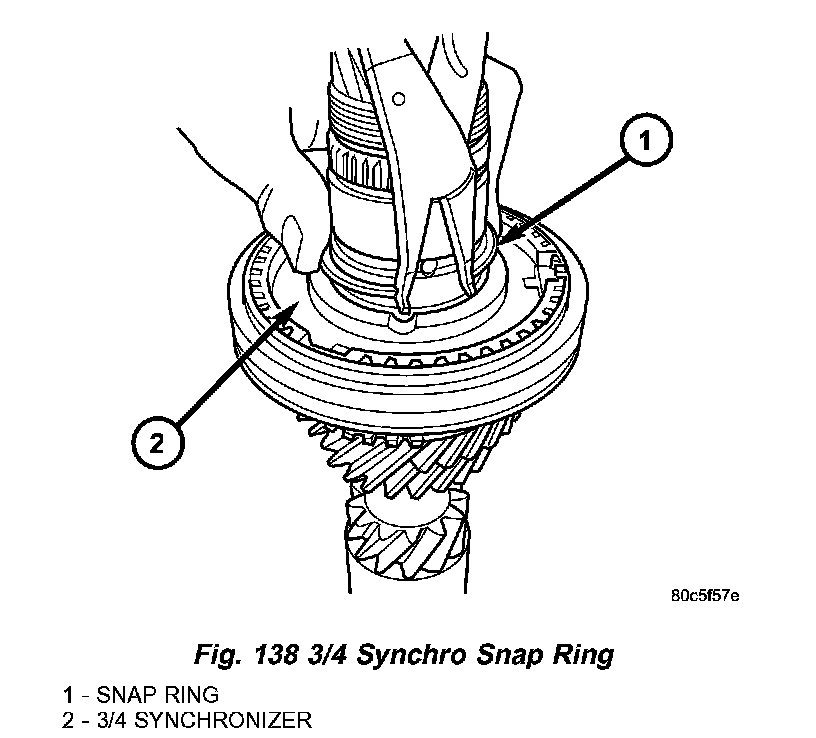 1

2

80c5f57e

Fig. 138 3/4 Synchro Snap Ring

1 - SNAP RING
2 - 3/4 SYNCHRONIZER