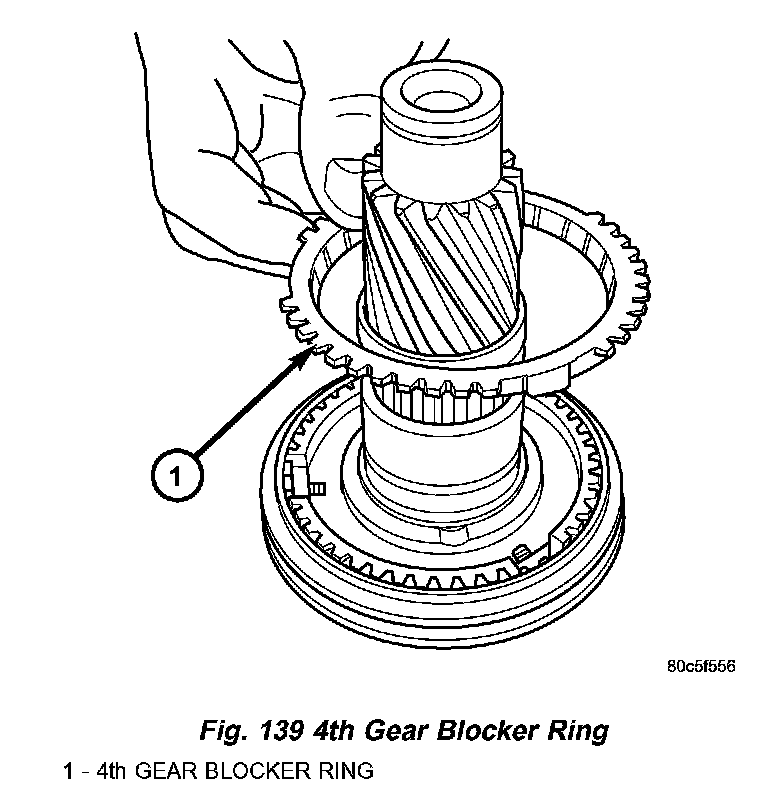 1

80c5f556

Fig. 139 4th Gear Blocker Ring

1 - 4th GEAR BLOCKER RING