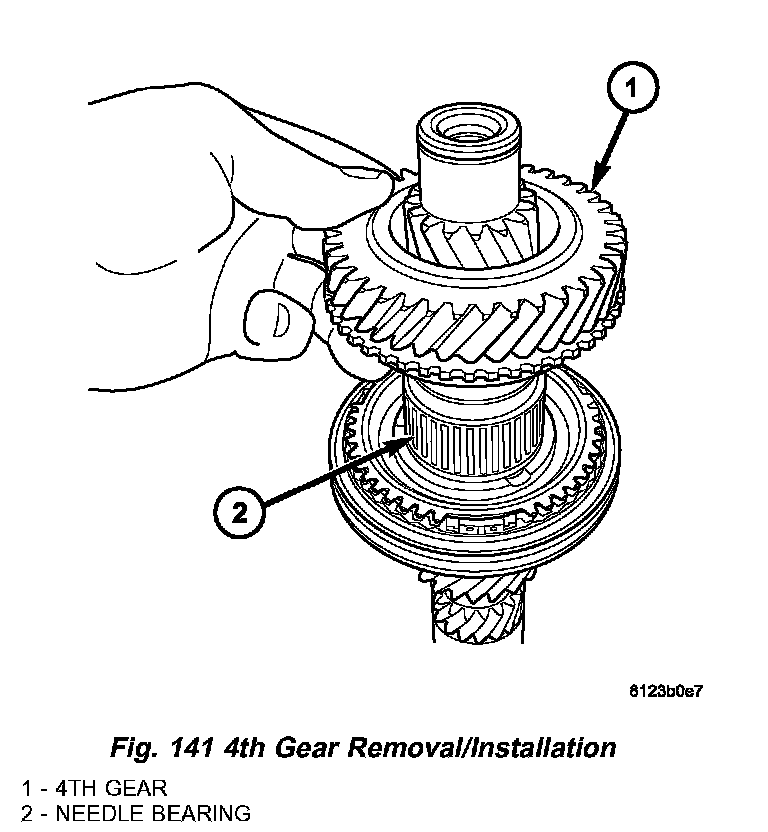 1

2

8123b0e7

Fig. 141 4th Gear Removal/Installation

1 - 4TH GEAR
2 - NEEDLE BEARING