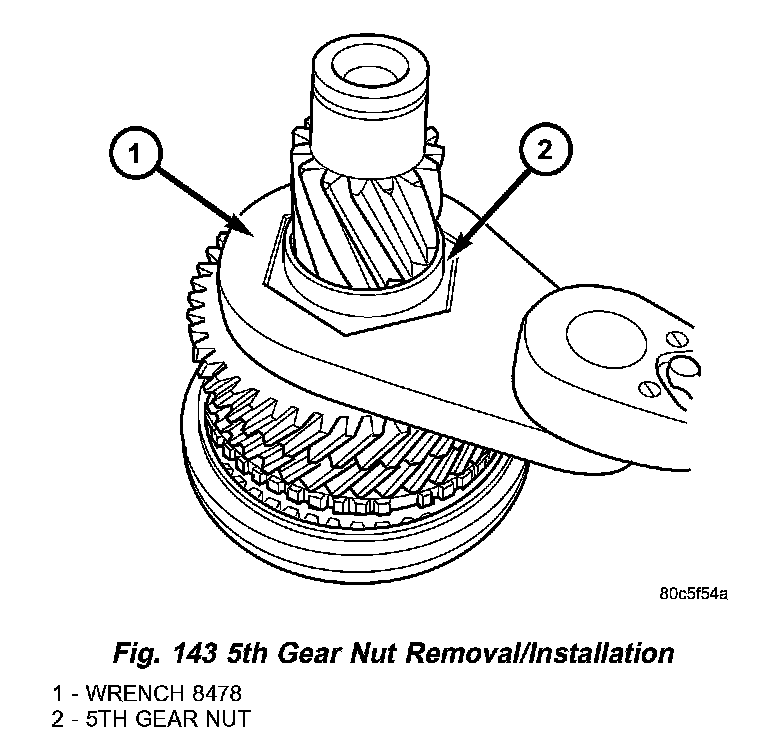 1

2

80c5f54a

Fig. 143 5th Gear Nut Removal/Installation

1 - WRENCH 8478
2 - 5TH GEAR NUT