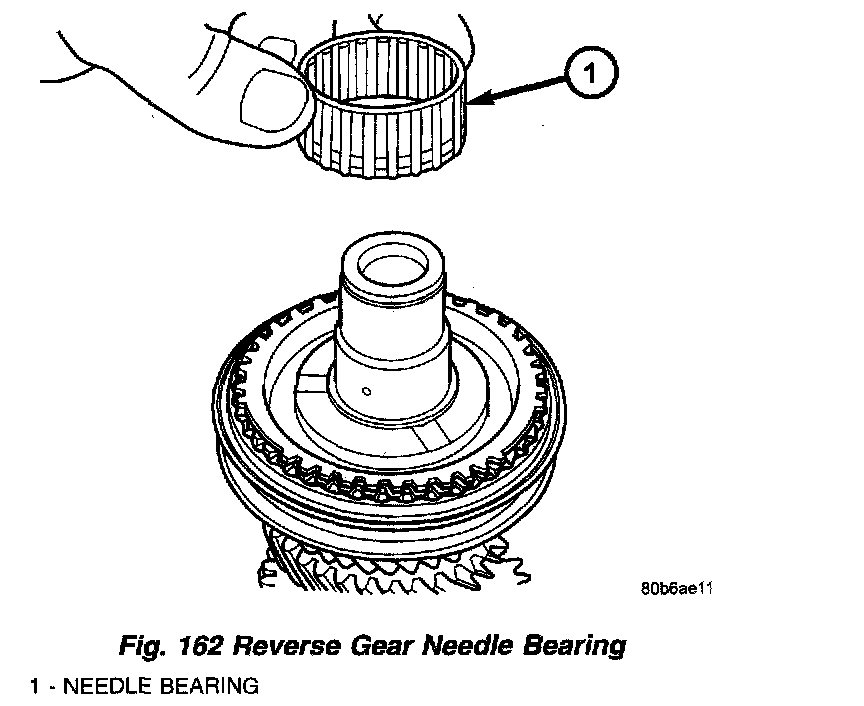 1

80b6ae11

Fig. 162 Reverse Gear Needle Bearing

1 - NEEDLE BEARING