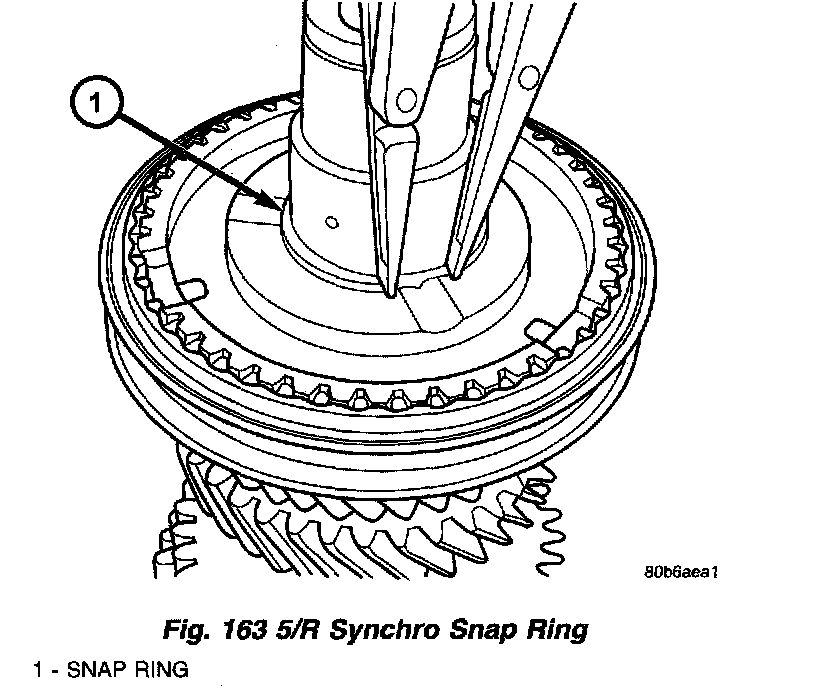 1

80b6aea1

Fig. 163 5/R Synchro Snap Ring

1 - SNAP RING