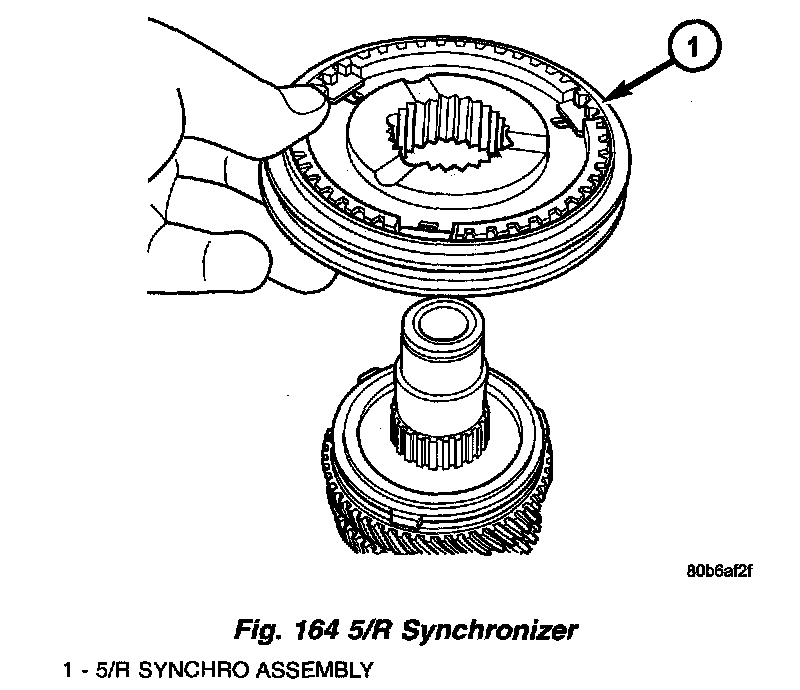 1

80b6af2f

Fig. 164 5/R Synchronizer

1 - 5/R SYNCHRO ASSEMBLY