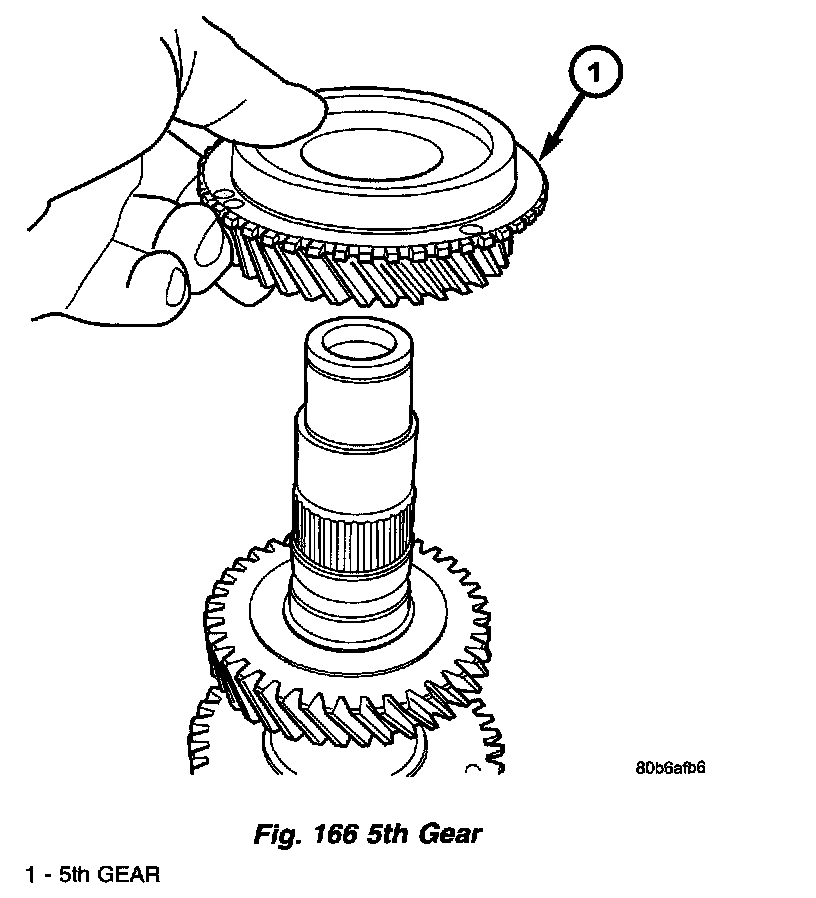 1

80b6afb6

Fig. 166 5th Gear

1 - 5th GEAR