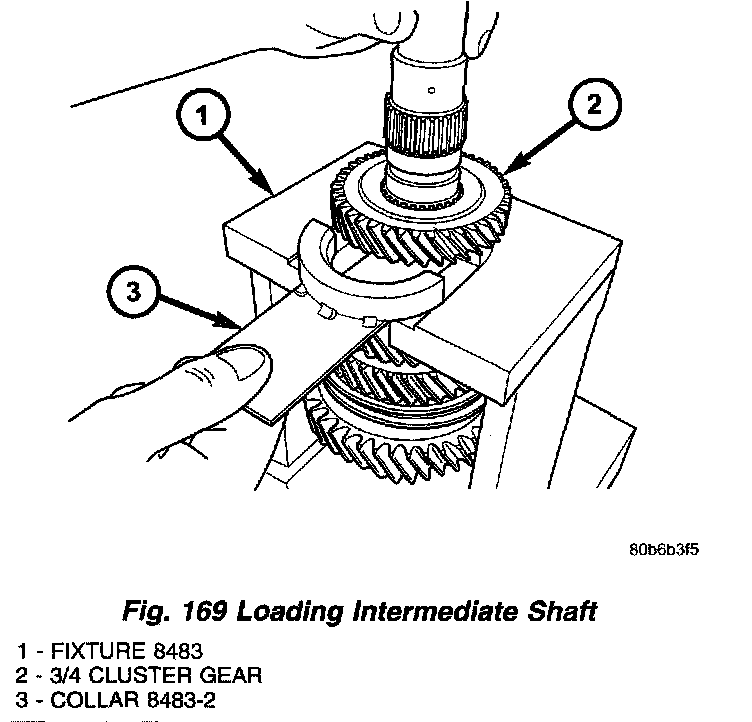 1

2

3

80b6b3f5

Fig. 169 Loading Intermediate Shaft

1 - FIXTURE 8483
2 - 3/4 CLUSTER GEAR
3 - COLLAR 8483-2