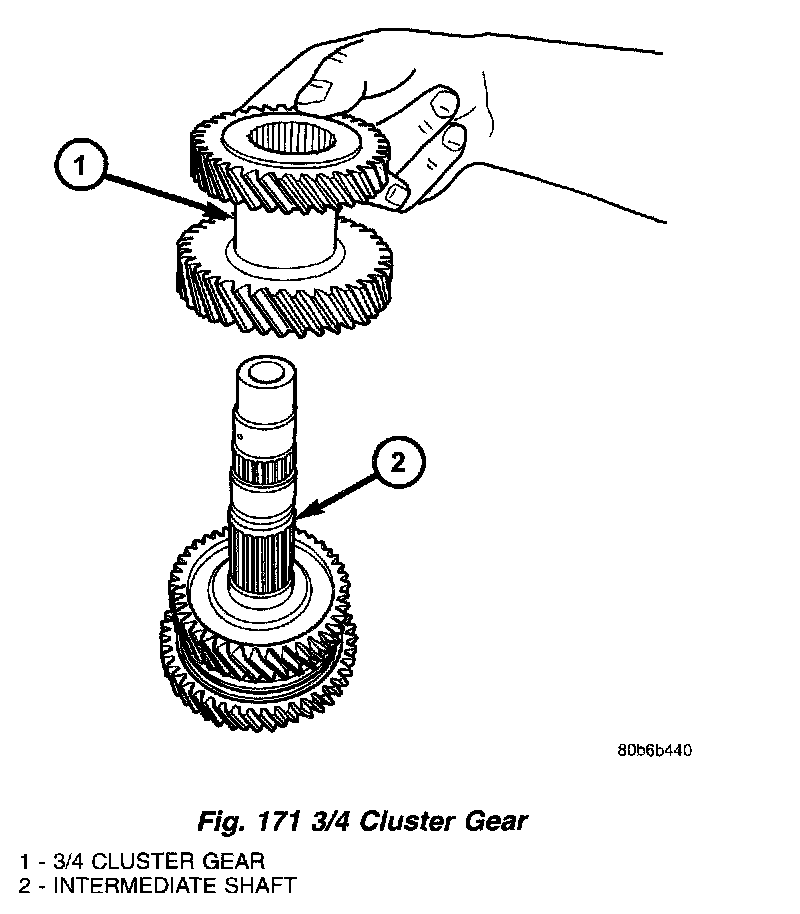 1

2

80b6b440

Fig. 171 3/4 Cluster Gear

1 - 3/4 CLUSTER GEAR
2 - INTERMEDIATE SHAFT