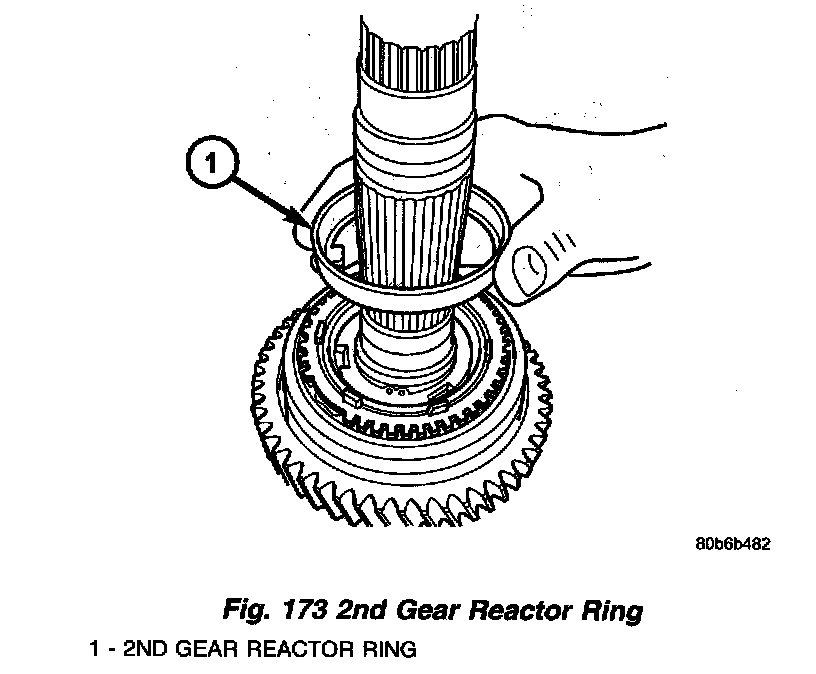 1

80b6b482

Fig. 173 2nd Gear Reactor Ring

1 - 2ND GEAR REACTOR RING