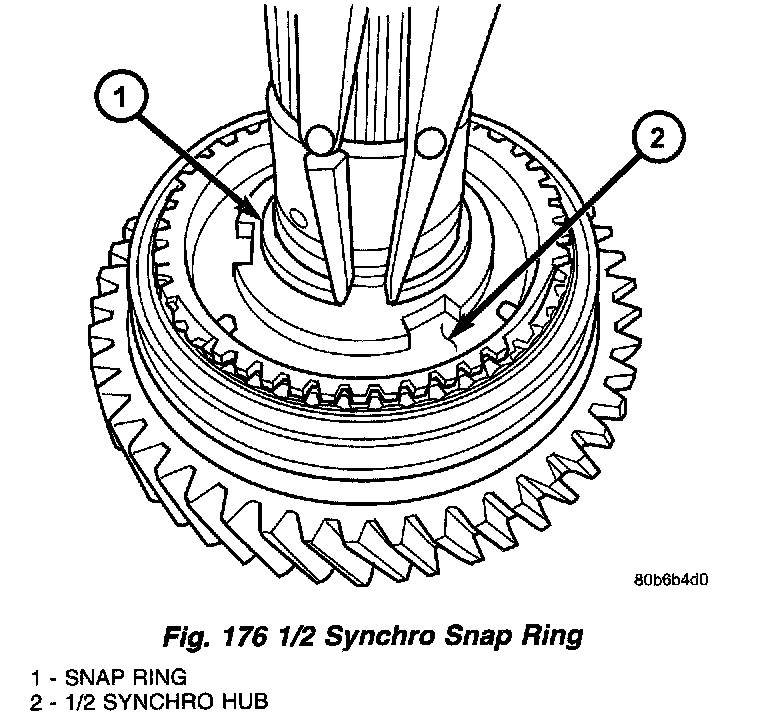 1

2

80b6b4d0

Fig. 176 1/2 Synchro Snap Ring

1 - SNAP RING
2 - 1/2 SYNCHRO HUB