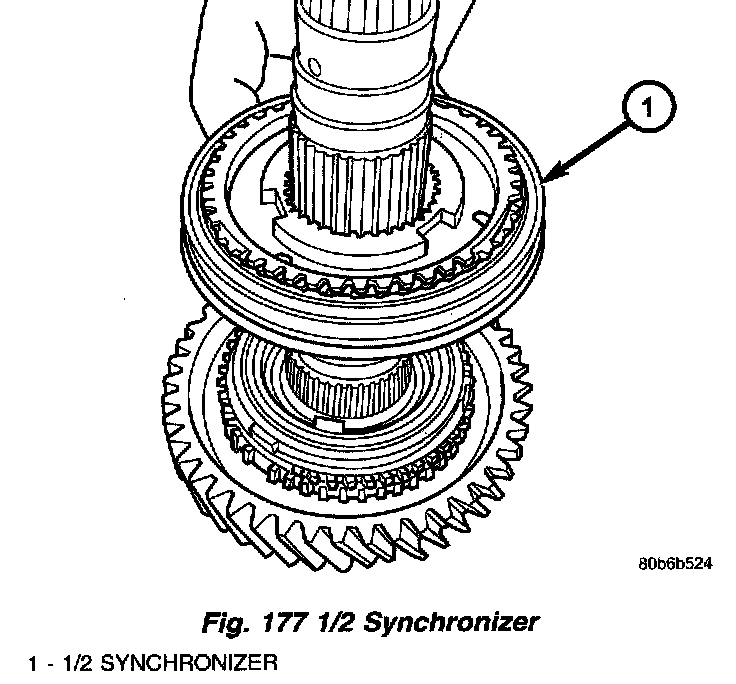 1

80b6b524

Fig. 177 1/2 Synchronizer

1 - 1/2 SYNCHRONIZER