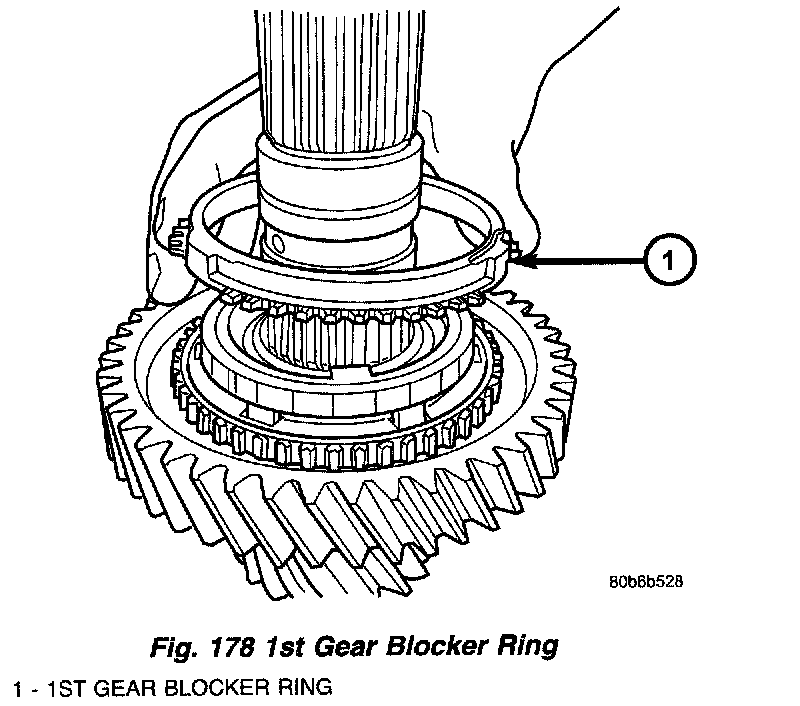 1

80b6b528

Fig. 178 1st Gear Blocker Ring

1 - 1ST GEAR BLOCKER RING