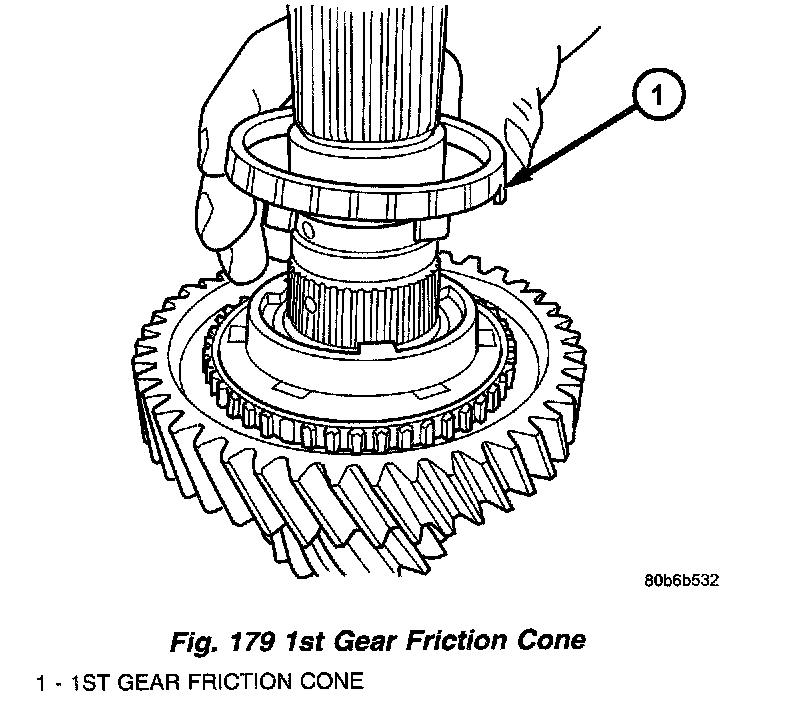 1

80b6b532

Fig. 179 1st Gear Friction Cone

1 - 1ST GEAR FRICTION CONE