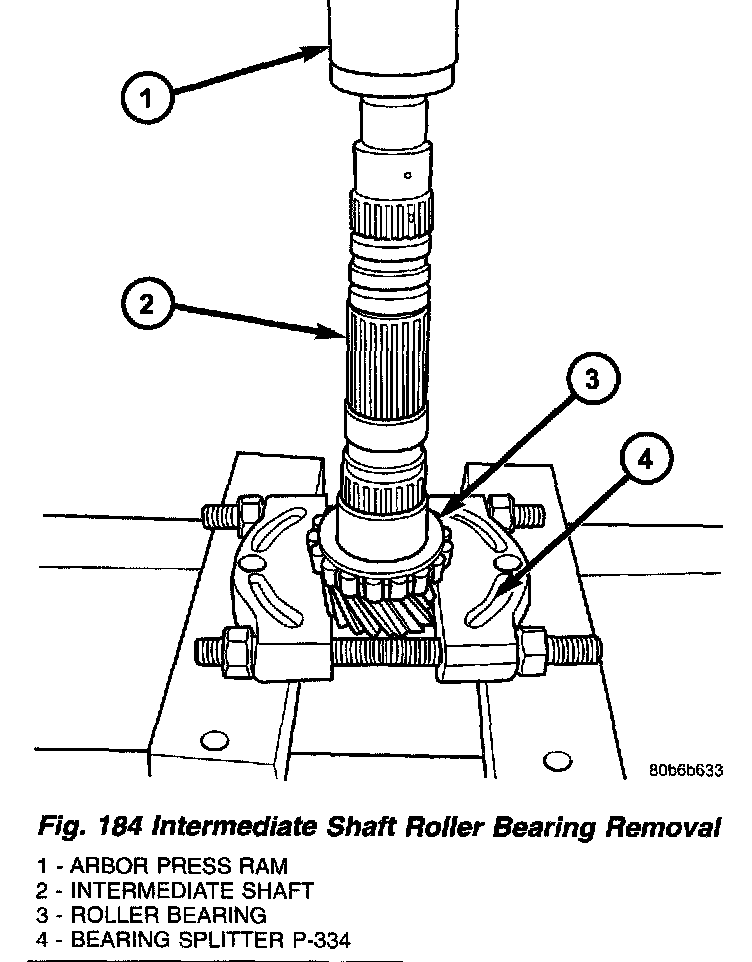 1

2

3

4

80b6b633

Fig. 184 Intermediate Shaft Roller Bearing Removal

1 - ARBOR PRESS RAM
2 - INTERMEDIATE SHAFT
3 - ROLLER BEARING
4 - BEARING SPLITTER P-334