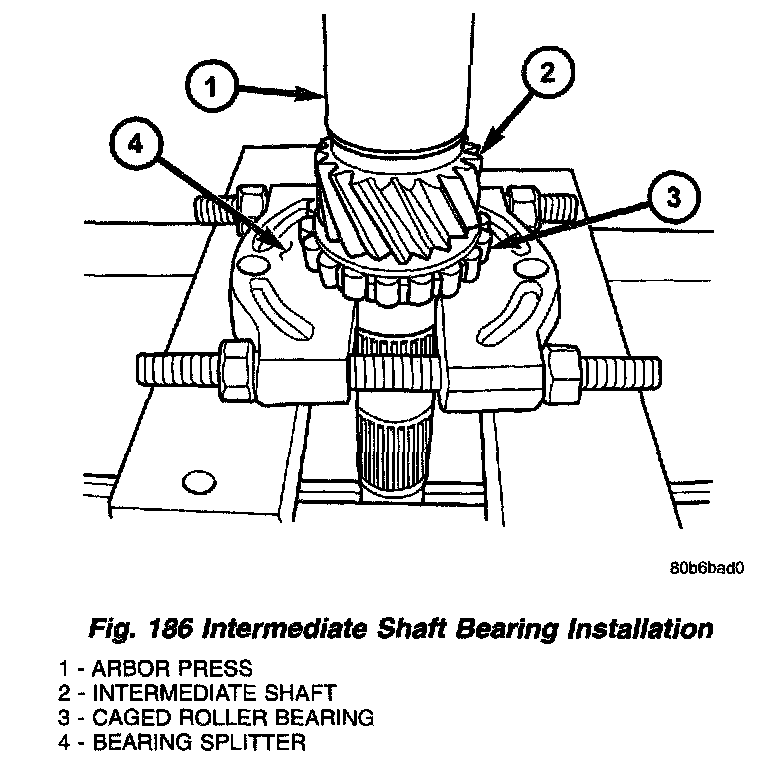 1
2
4
3

80b6bad0

Fig. 186 Intermediate Shaft Bearing Installation

1 - ARBOR PRESS
2 - INTERMEDIATE SHAFT
3 - CAGED ROLLER BEARING
4 - BEARING SPLITTER