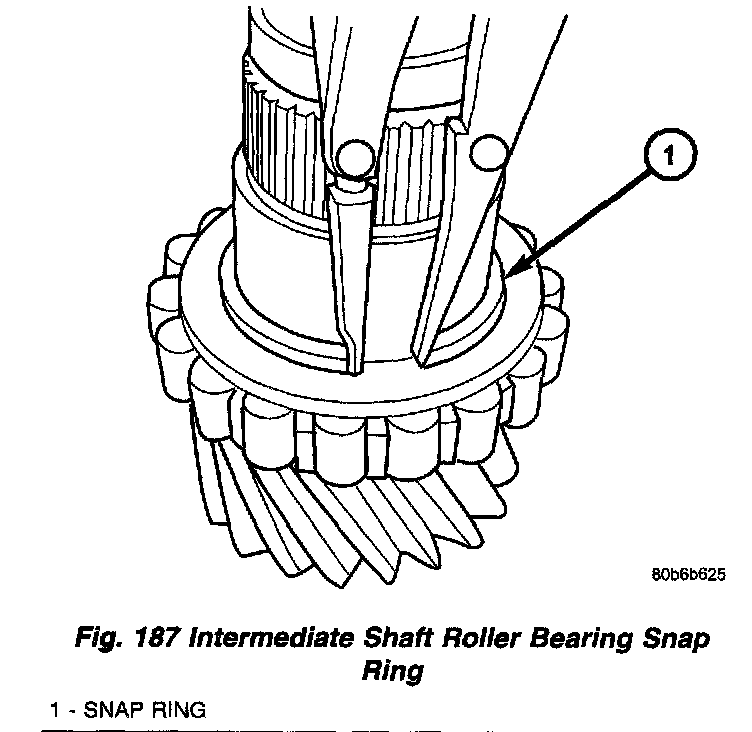 1

80b6b625

Fig. 187 Intermediate Shaft Roller Bearing Snap Ring

1 - SNAP RING