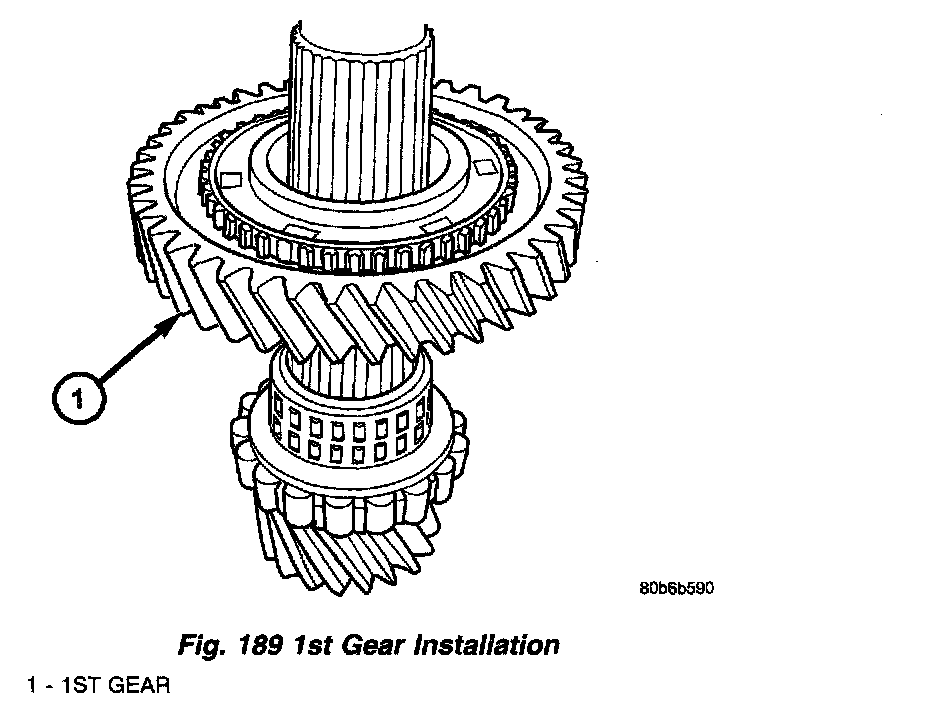 1

80b6b590

Fig. 189 1st Gear Installation

1 - 1ST GEAR