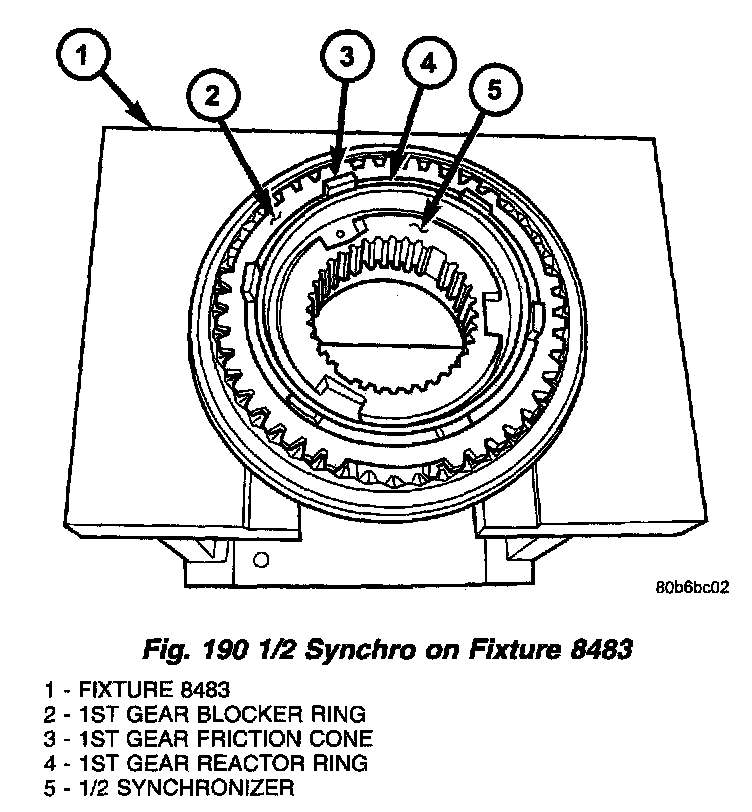 1
2
3
4
5

80b6bc02

Fig. 190 1/2 Synchro on Fixture 8483

1 - FIXTURE 8483
2 - 1ST GEAR BLOCKER RING
3 - 1ST GEAR FRICTION CONE
4 - 1ST GEAR REACTOR RING
5 - 1/2 SYNCHRONIZER