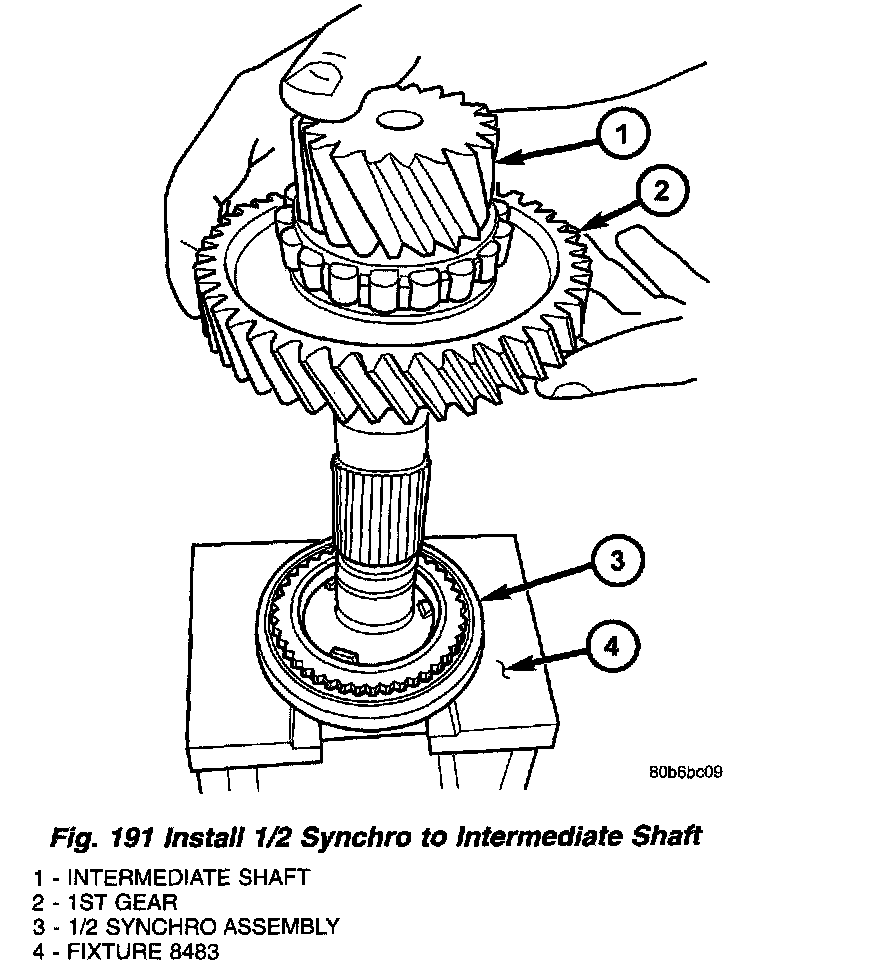 1

2

3

4

80b6bc09

Fig. 191 Install 1/2 Synchro to Intermediate Shaft

1 - INTERMEDIATE SHAFT
2 - 1ST GEAR
3 - 1/2 SYNCHRO ASSEMBLY
4 - FIXTURE 8483