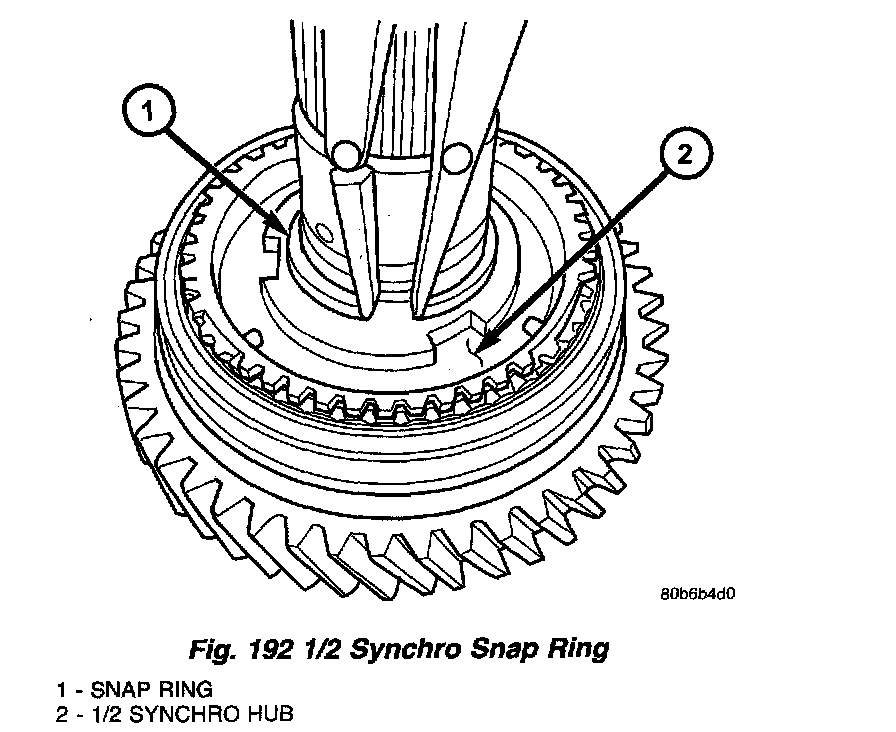 1

2

80b6b4d0

Fig. 192 1/2 Synchro Snap Ring

1 - SNAP RING
2 - 1/2 SYNCHRO HUB