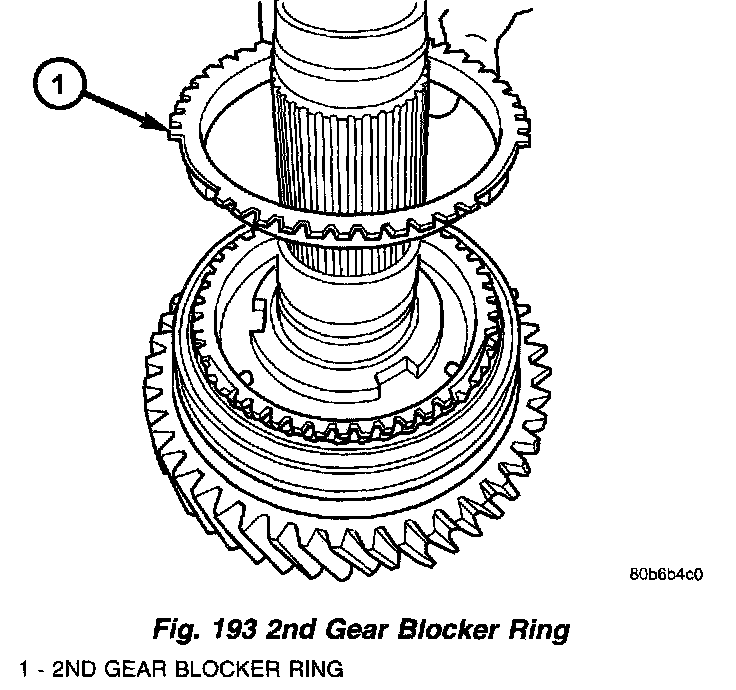 1

80b6b4c0

Fig. 193 2nd Gear Blocker Ring

1 - 2ND GEAR BLOCKER RING