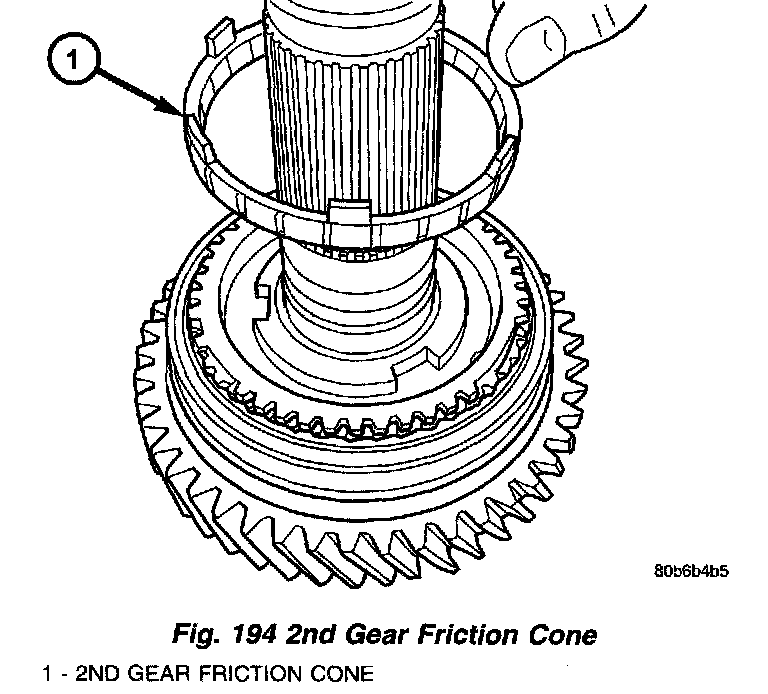 1

80b6b4b5

Fig. 194 2nd Gear Friction Cone

1 - 2ND GEAR FRICTION CONE