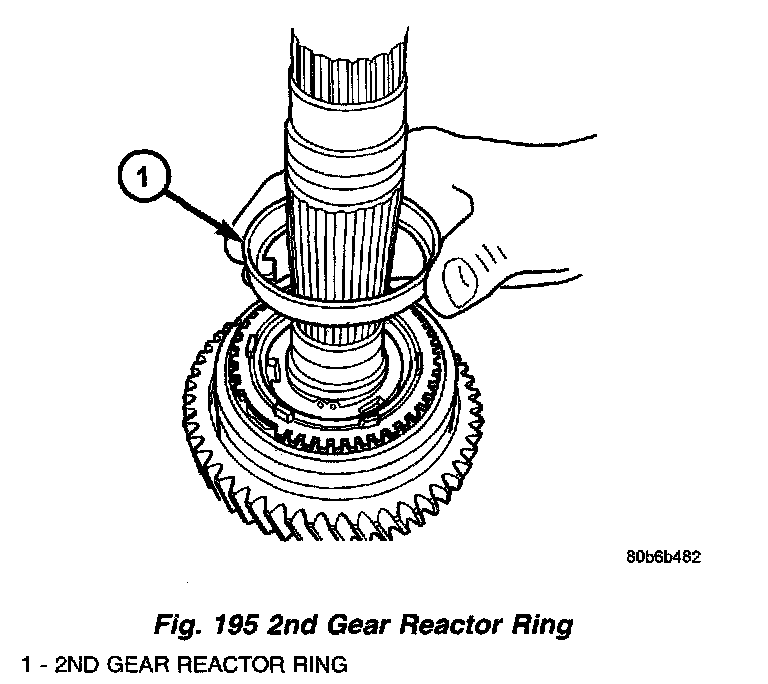 1

80b6b482

Fig. 195 2nd Gear Reactor Ring

1 - 2ND GEAR REACTOR RING