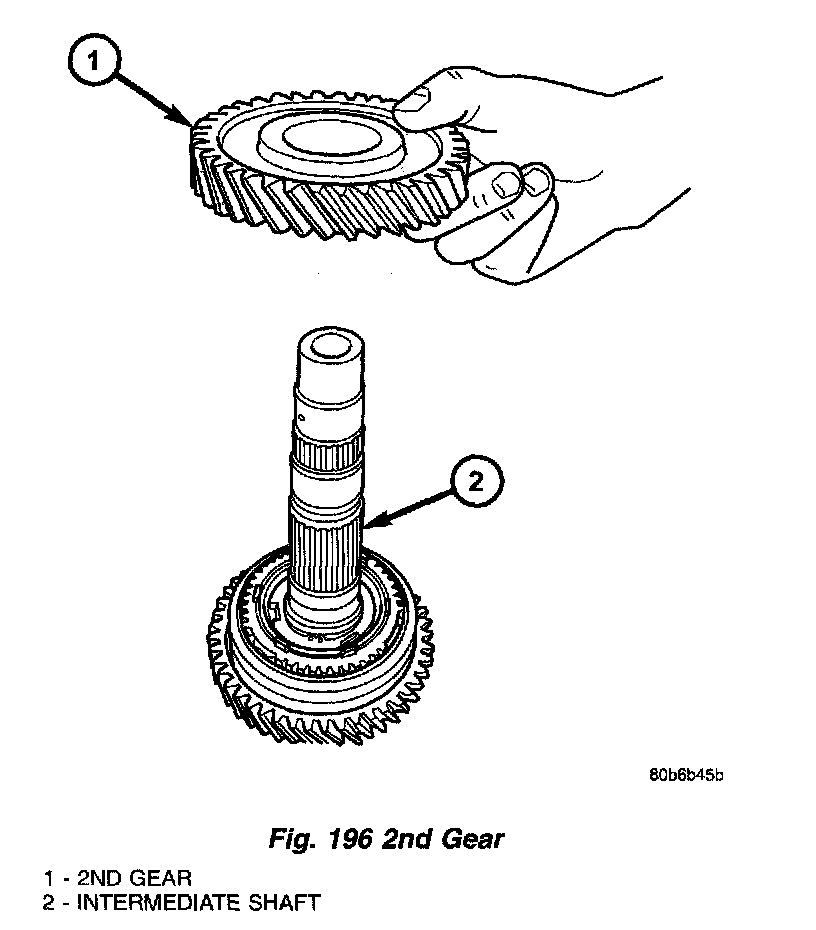 1

2

80b6b45b

Fig. 196 2nd Gear

1 - 2ND GEAR
2 - INTERMEDIATE SHAFT