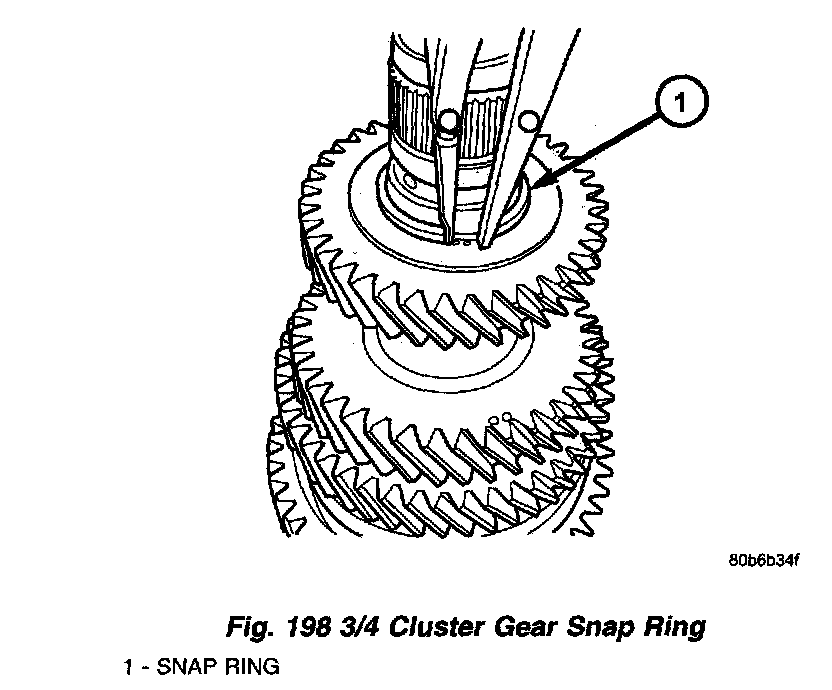 1

80b6b34f

Fig. 198 3/4 Cluster Gear Snap Ring

1 - SNAP RING