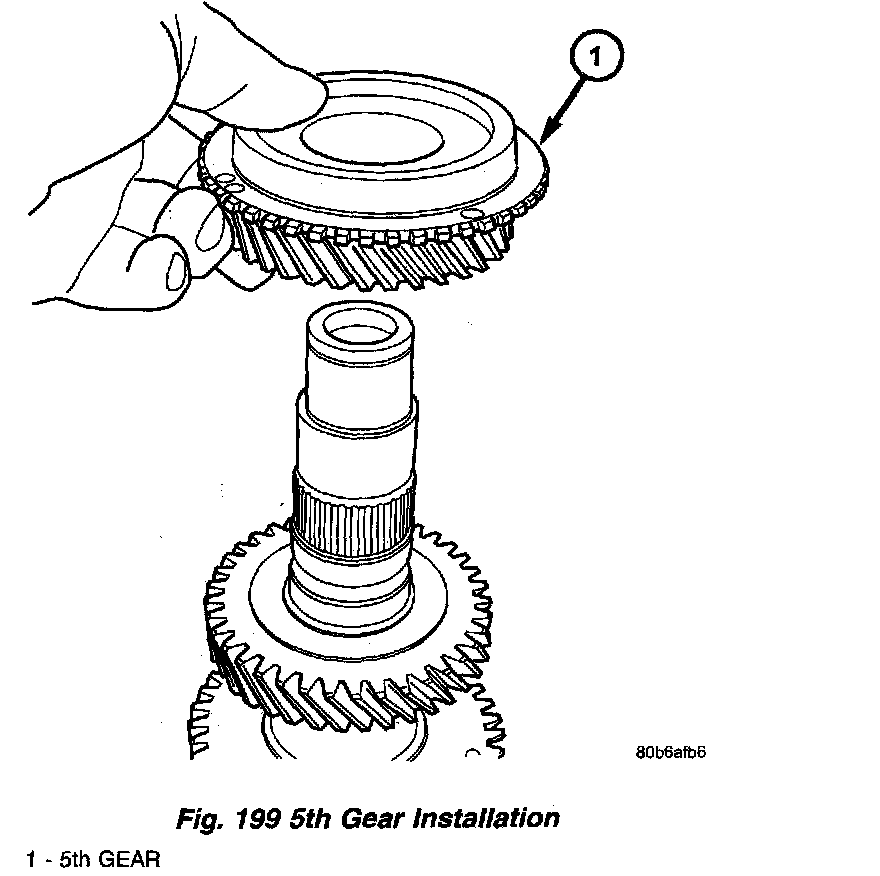 1

80b6afb6

Fig. 199 5th Gear Installation

1 - 5th GEAR