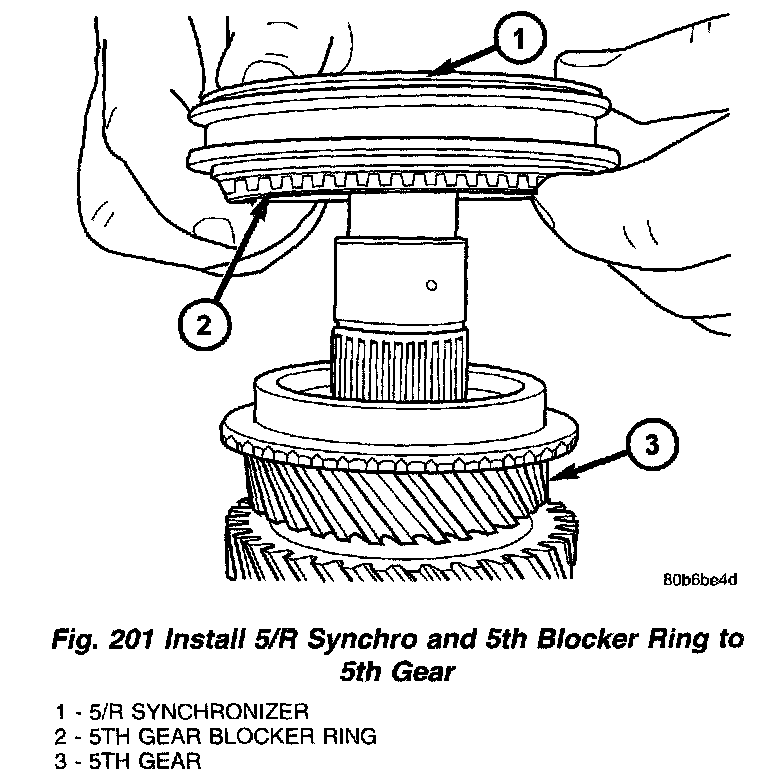 1

2

3

80b6be4d

Fig. 201 Install 5/R Synchro and 5th Blocker Ring to 5th Gear

1 - 5/R SYNCHRONIZER
2 - 5TH GEAR BLOCKER RING
3 - 5TH GEAR