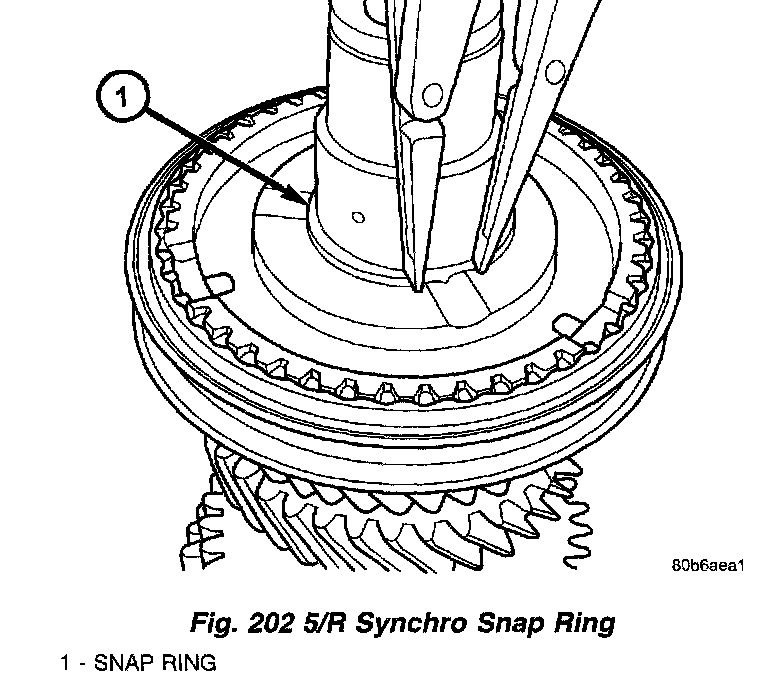 1

80b6aea1

Fig. 202 5/R Synchro Snap Ring

1 - SNAP RING