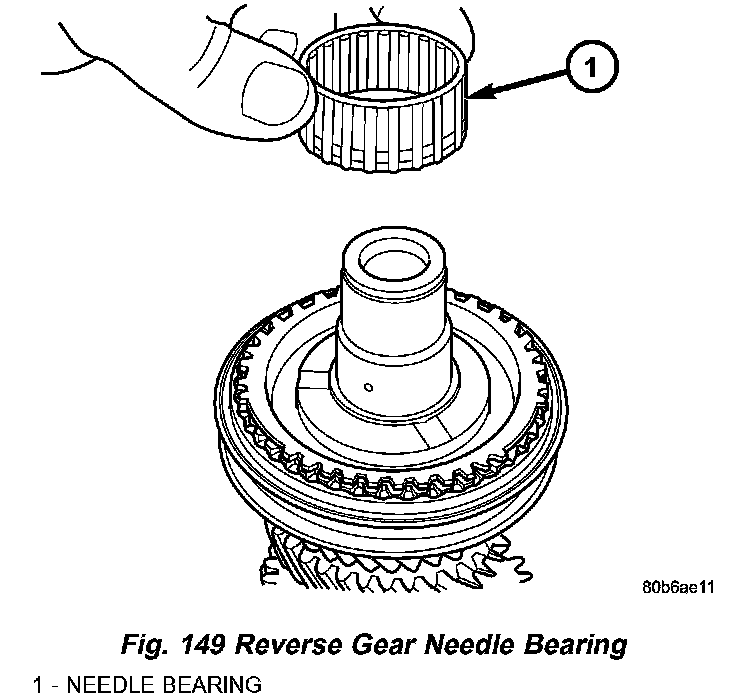 1

80b6ae11

Fig. 149 Reverse Gear Needle Bearing

1 - NEEDLE BEARING