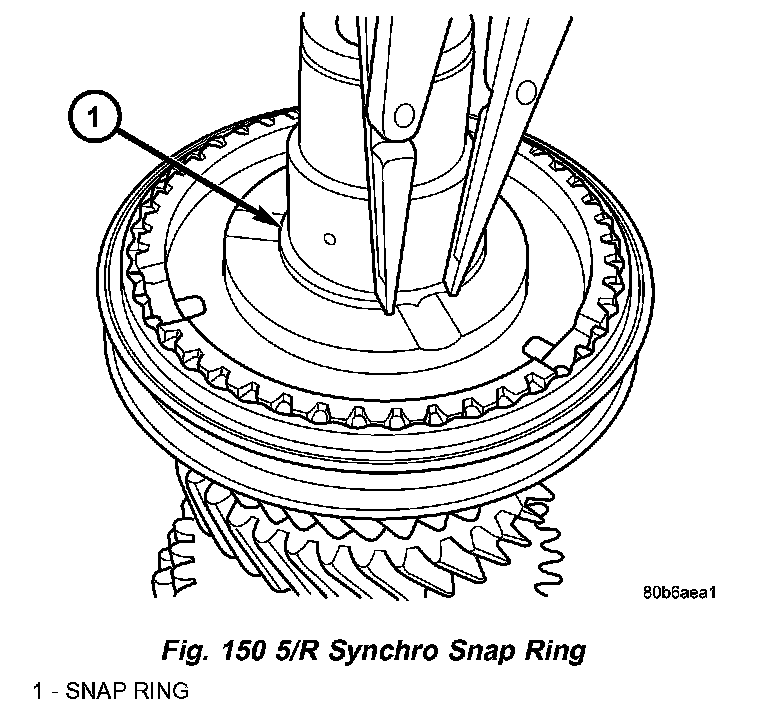 1

80b6aea1

Fig. 150 5/R Synchro Snap Ring

1 - SNAP RING