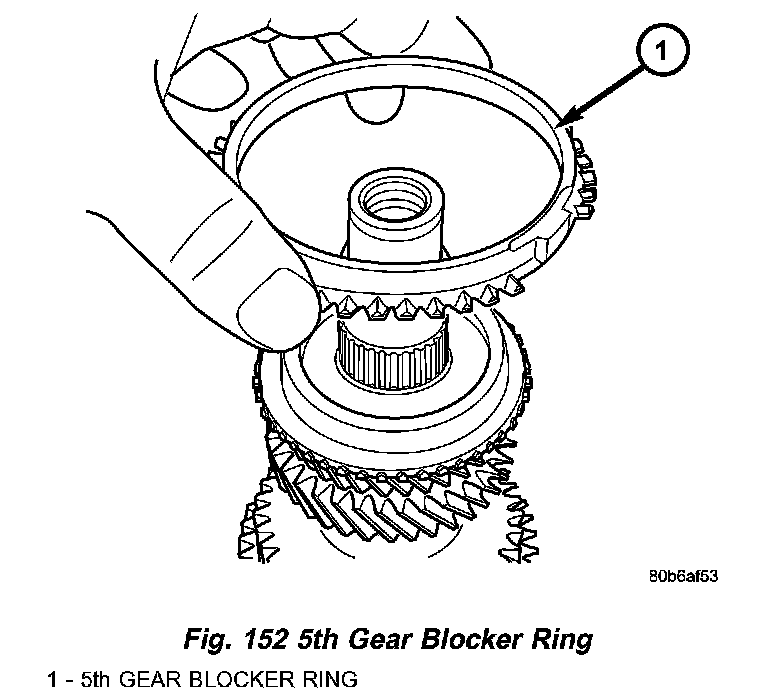 1

80b6af53

Fig. 152 5th Gear Blocker Ring

1 - 5th GEAR BLOCKER RING