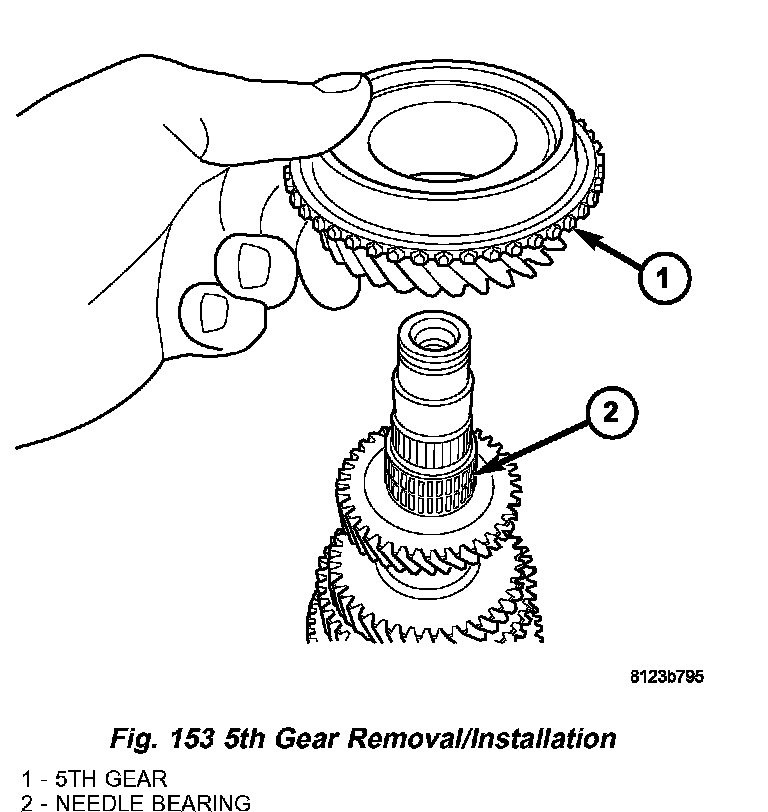 1

2

8123b795

Fig. 153 5th Gear Removal/Installation

1 - 5TH GEAR
2 - NEEDLE BEARING