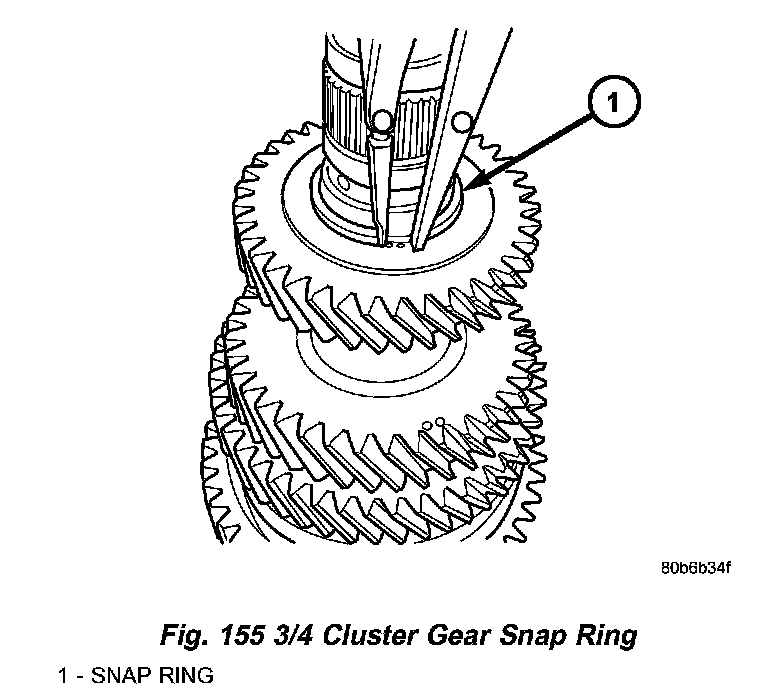 1

80b6b34f

Fig. 155 3/4 Cluster Gear Snap Ring

1 - SNAP RING