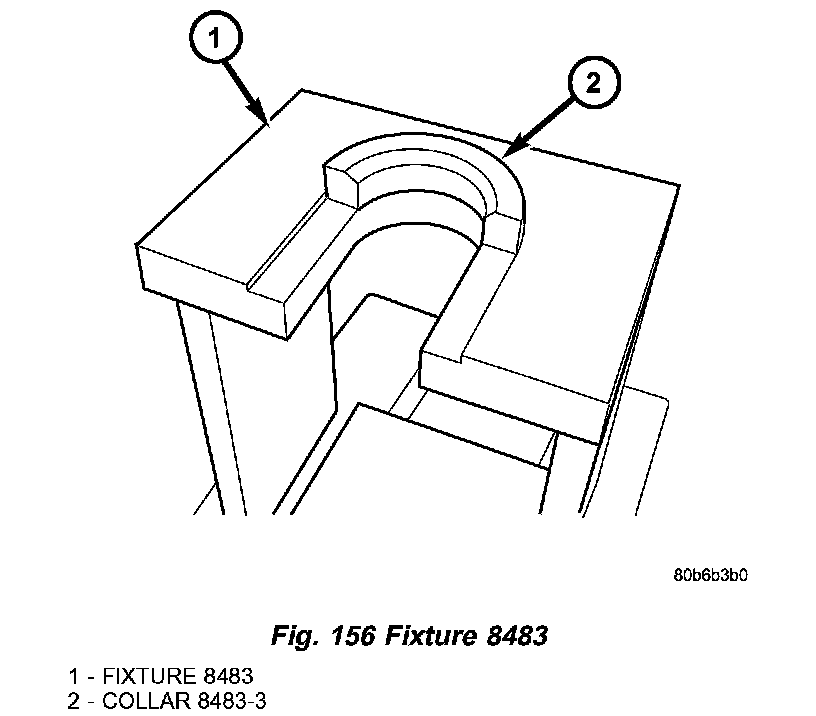 1

2

80b6b3b0

Fig. 156 Fixture 8483

1 - FIXTURE 8483
2 - COLLAR 8483-3