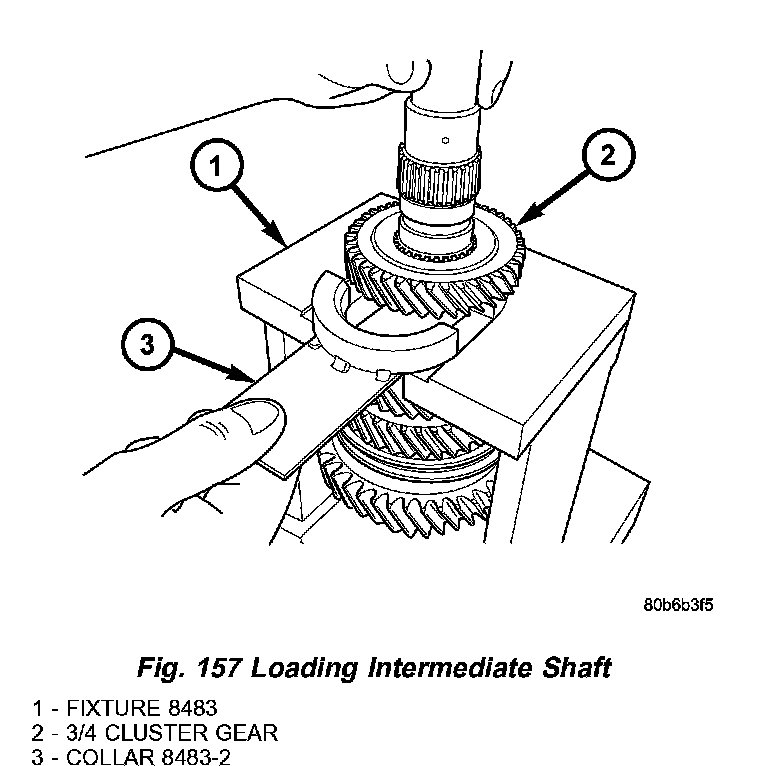 1

2

3

80b6b3f5

Fig. 157 Loading Intermediate Shaft

1 - FIXTURE 8483
2 - 3/4 CLUSTER GEAR
3 - COLLAR 8483-2