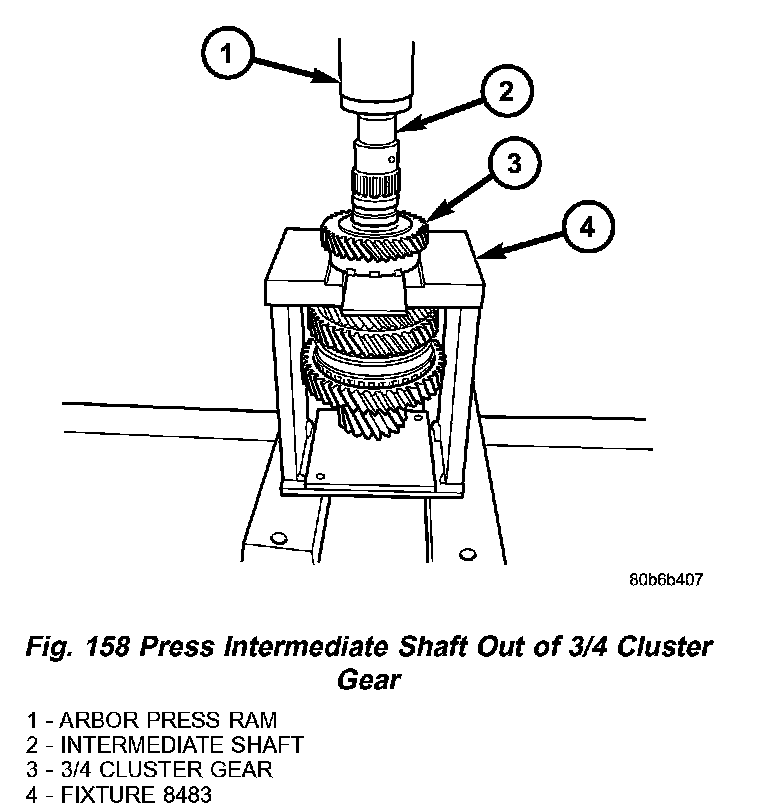 1

2

3

4

80b6b407

Fig. 158 Press Intermediate Shaft Out of 3/4 Cluster Gear

1 - ARBOR PRESS RAM
2 - INTERMEDIATE SHAFT
3 - 3/4 CLUSTER GEAR
4 - FIXTURE 8483