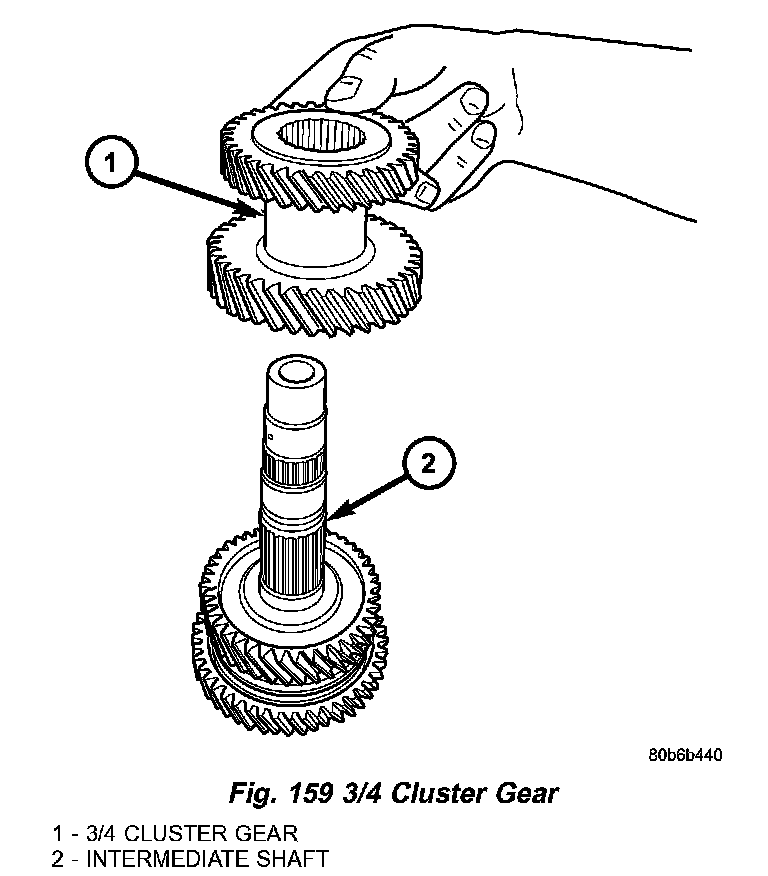 1

2

80b6b440

Fig. 159 3/4 Cluster Gear

1 - 3/4 CLUSTER GEAR
2 - INTERMEDIATE SHAFT