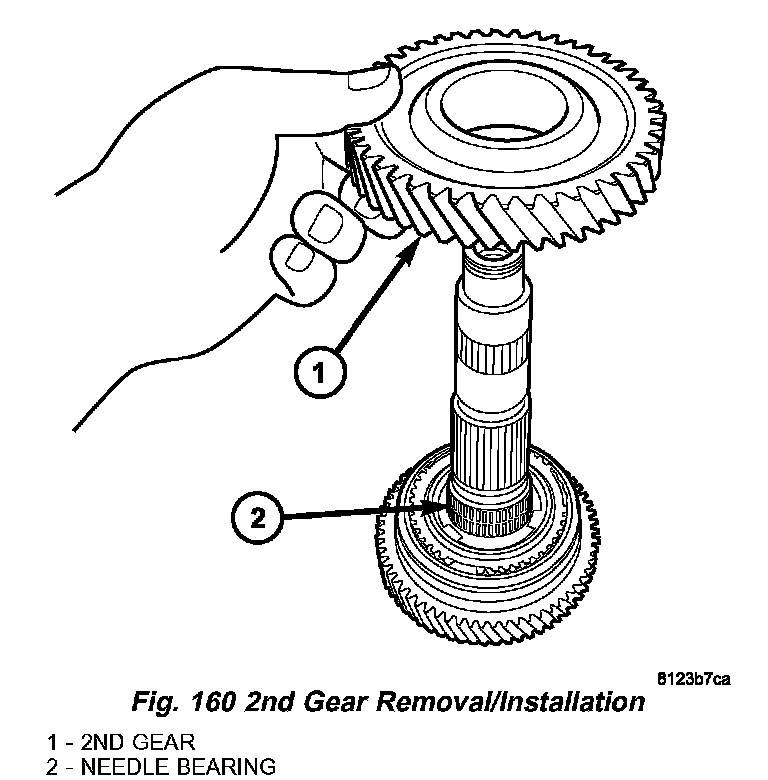 1

2

8123b7ca

Fig. 160 2nd Gear Removal/Installation

1 - 2ND GEAR
2 - NEEDLE BEARING