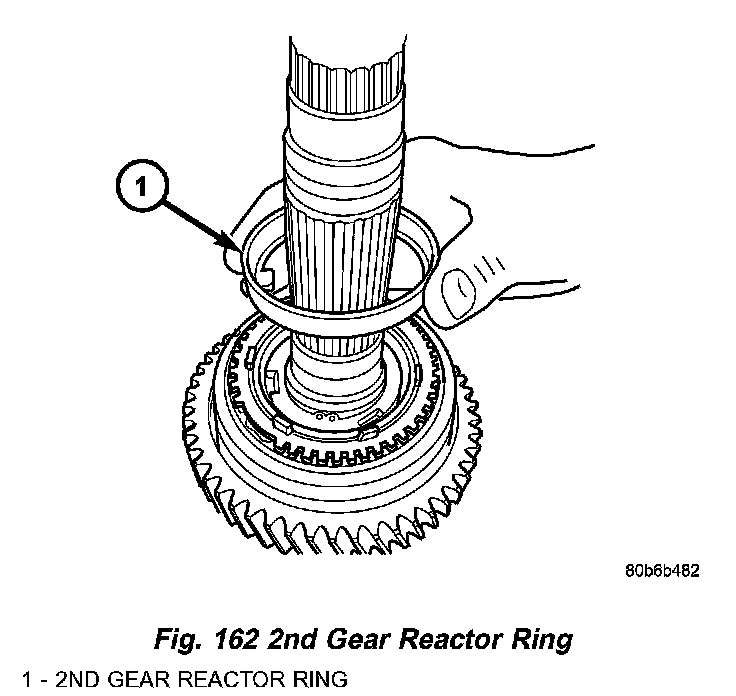 1

80b6b482

Fig. 162 2nd Gear Reactor Ring

1 - 2ND GEAR REACTOR RING