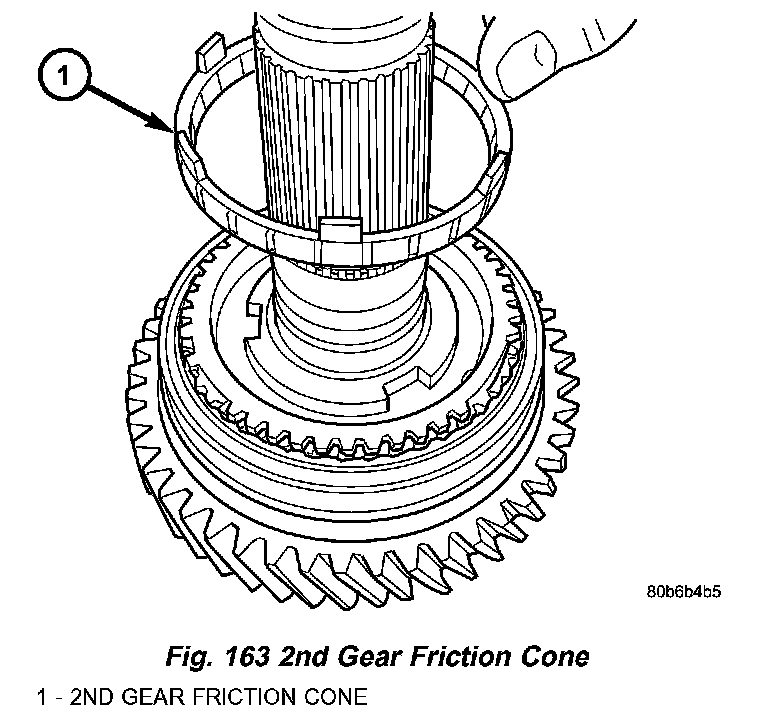 1

80b6b4b5

Fig. 163 2nd Gear Friction Cone

1 - 2ND GEAR FRICTION CONE