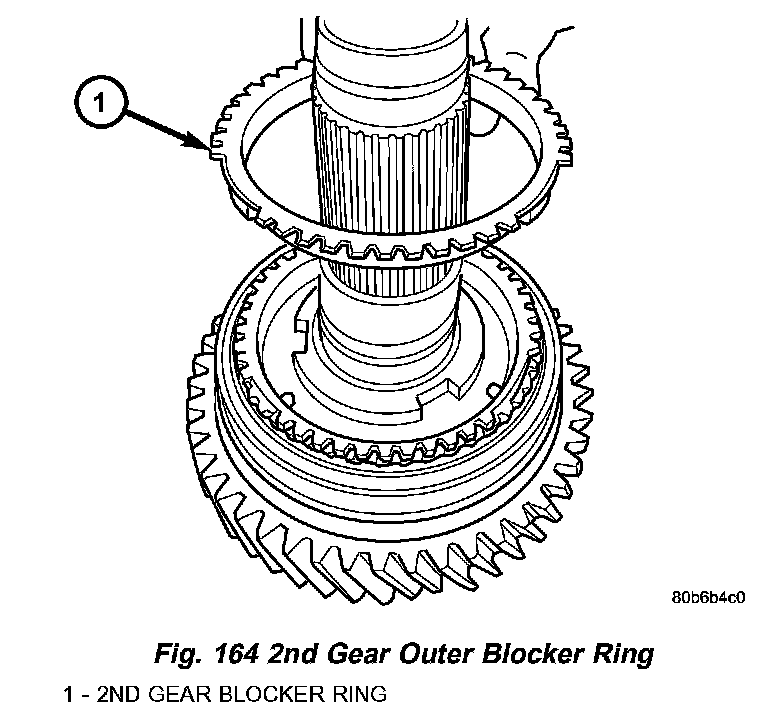 1

80b6b4c0

Fig. 164 2nd Gear Outer Blocker Ring

1 - 2ND GEAR BLOCKER RING