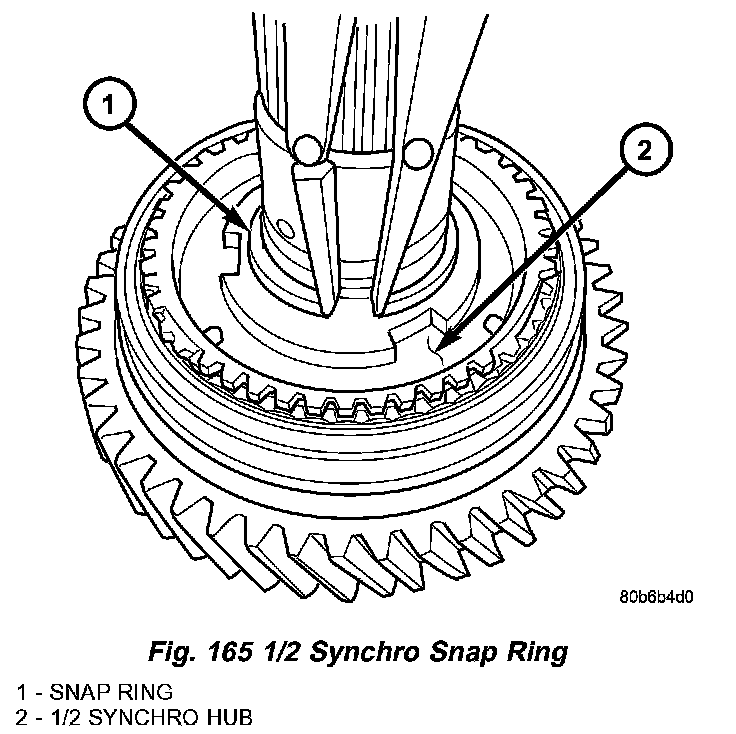 1

2

80b6b4d0

Fig. 165 1/2 Synchro Snap Ring

1 - SNAP RING
2 - 1/2 SYNCHRO HUB