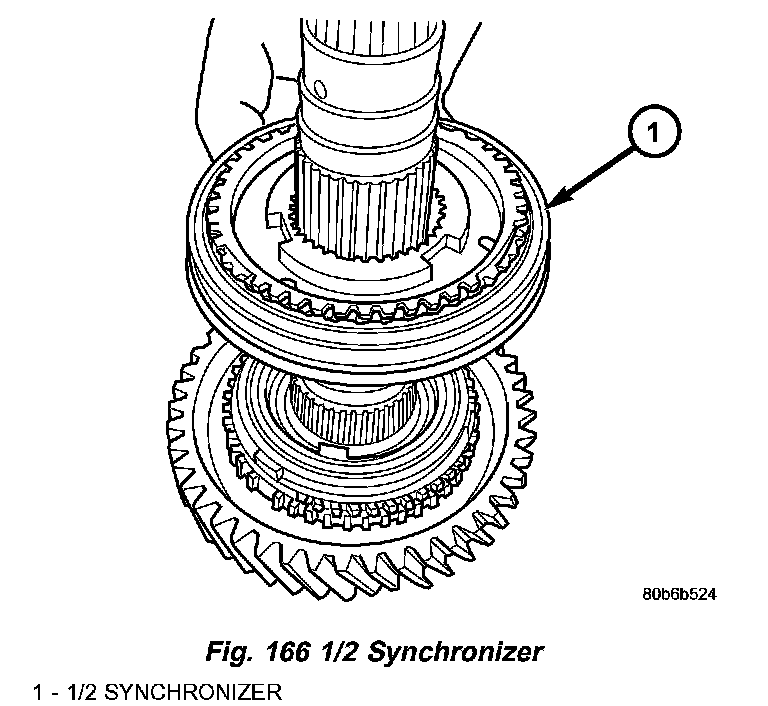 1

80b6b524

Fig. 166 1/2 Synchronizer

1 - 1/2 SYNCHRONIZER