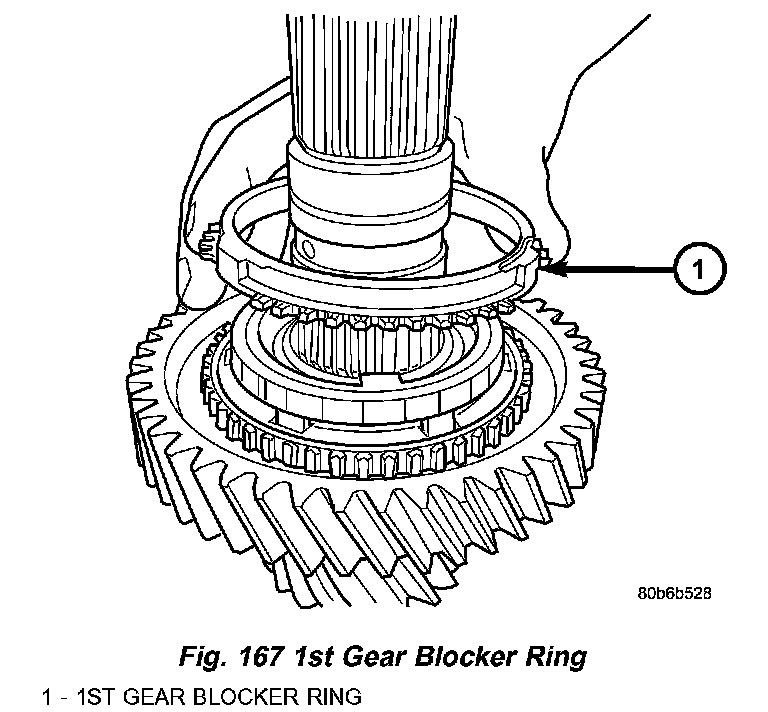 1

80b6b528

Fig. 167 1st Gear Blocker Ring

1 - 1ST GEAR BLOCKER RING