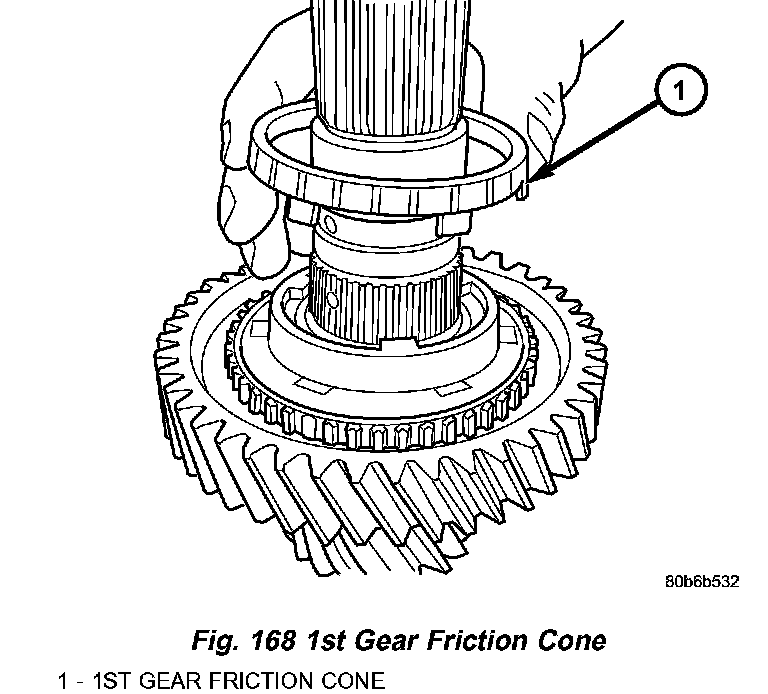 1

80b6b532

Fig. 168 1st Gear Friction Cone

1 - 1ST GEAR FRICTION CONE